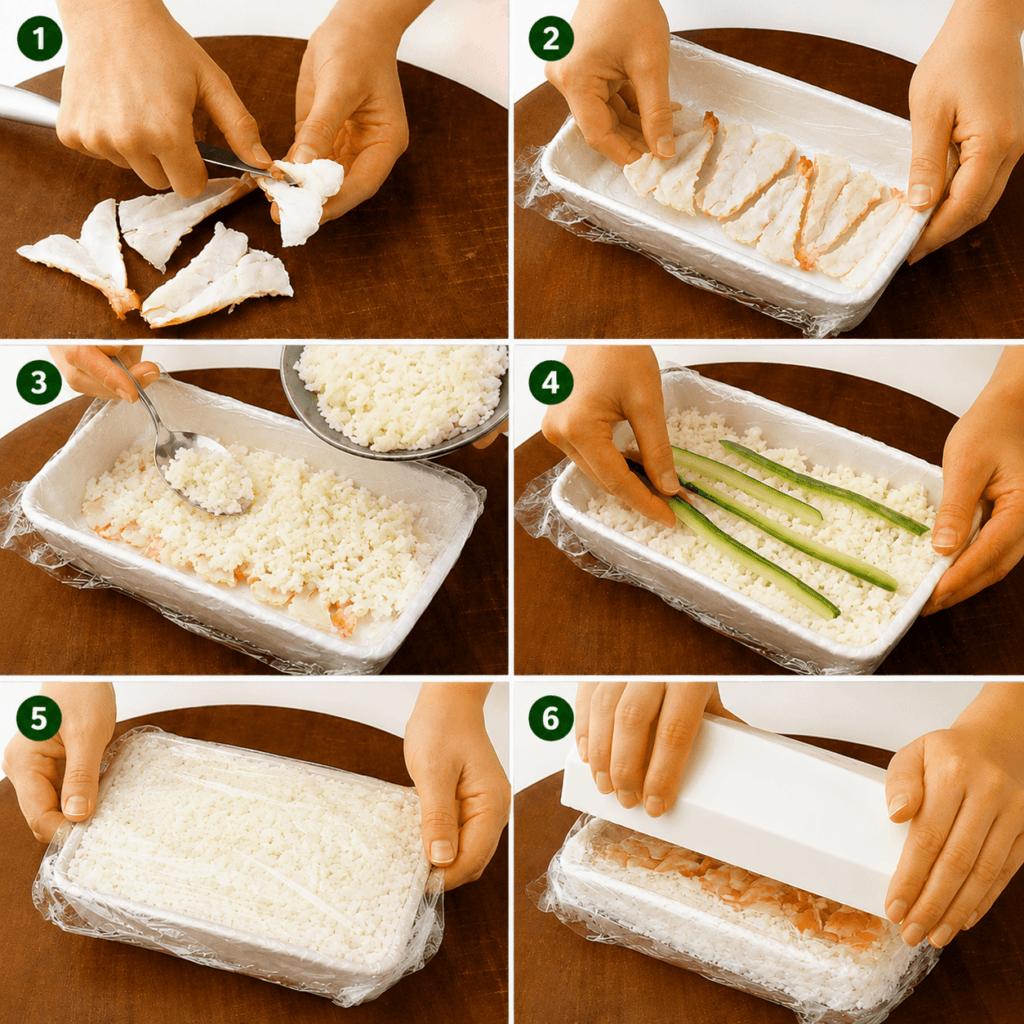 1

2

3

4

5

6